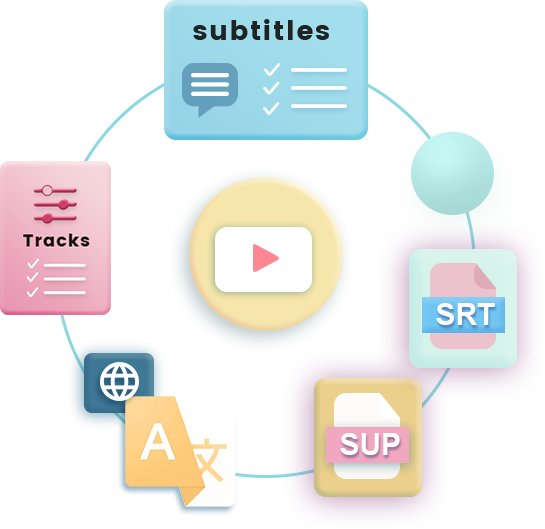 subtitles

Tracks

SRT

SUP

A 文